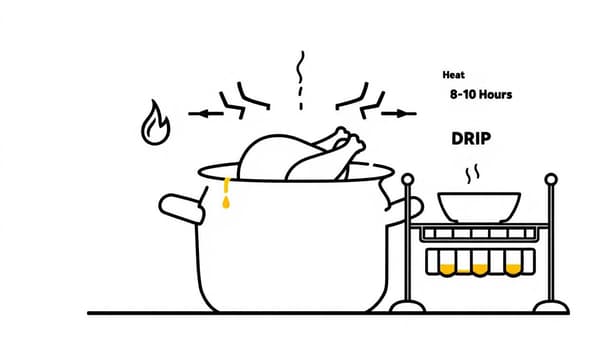 Heat
8-10 Hours

DRIP