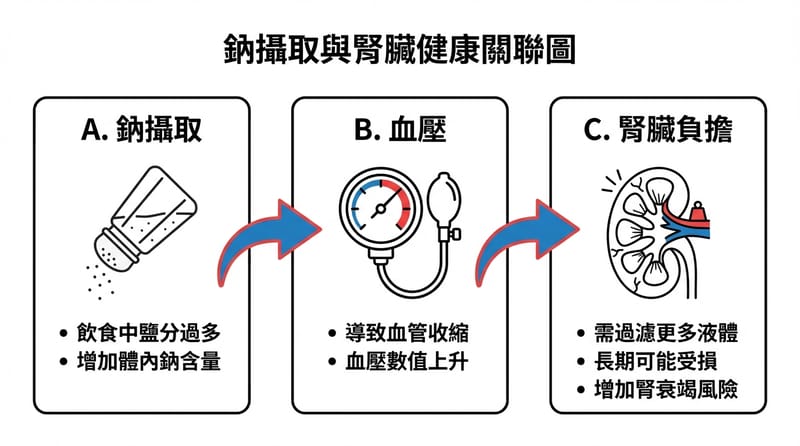 鈉攝取與腎臟健康關聯圖

A. 鈉攝取

• 飲食中鹽分過多
• 增加體內鈉含量

B. 血壓

• 導致血管收縮
• 血壓數值上升

C. 腎臟負擔

• 需過濾更多液體
• 長期可能受損
• 增加腎衰竭風險